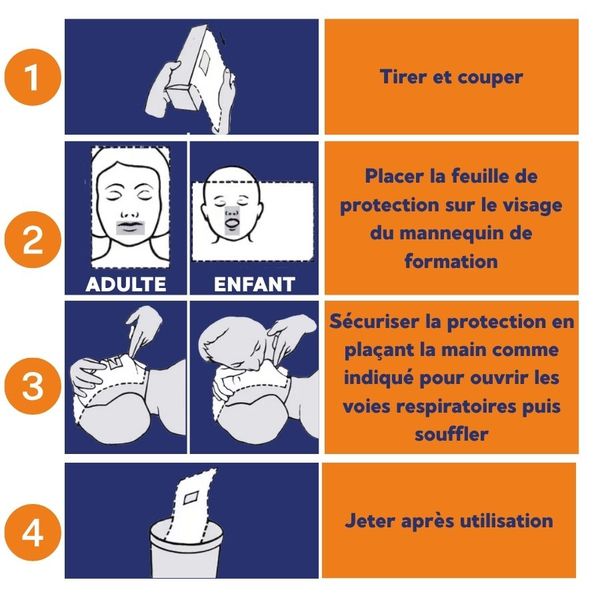 1

Tirer et couper

2

ADULTE

ENFANT

Placer la feuille de protection sur le visage du mannequin de formation

3

Sécuriser la protection en plaçant la main comme indiqué pour ouvrir les voies respiratoires puis souffler

4

Jeter après utilisation