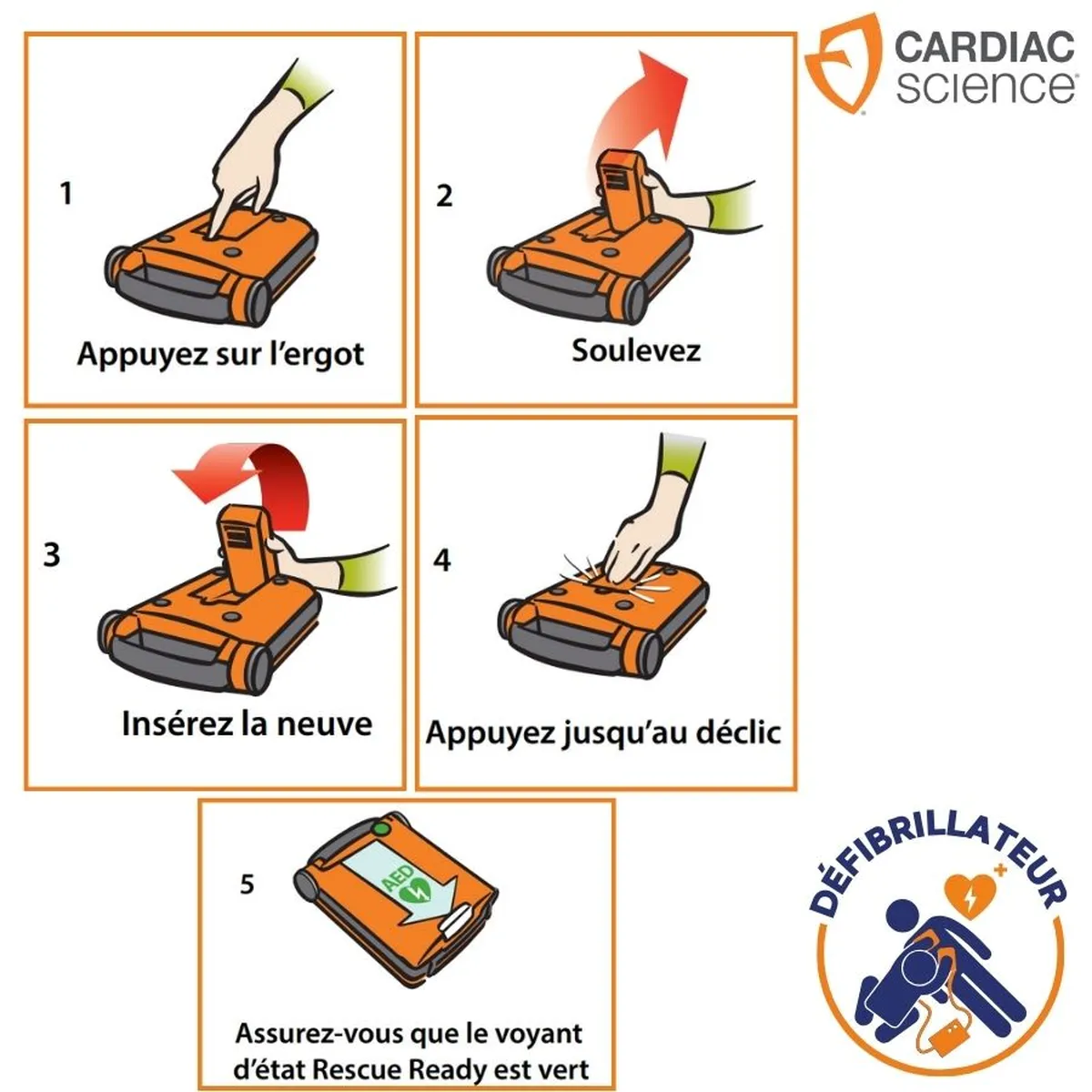 CARDIAC science

1
Appuyez sur l'ergot

2
Soulevez

3
Insérez la neuve

4
Appuyez jusqu'au déclic

5
AED
Assurez-vous que le voyant d'état Rescue Ready est vert

DÉFIBRILLATEUR