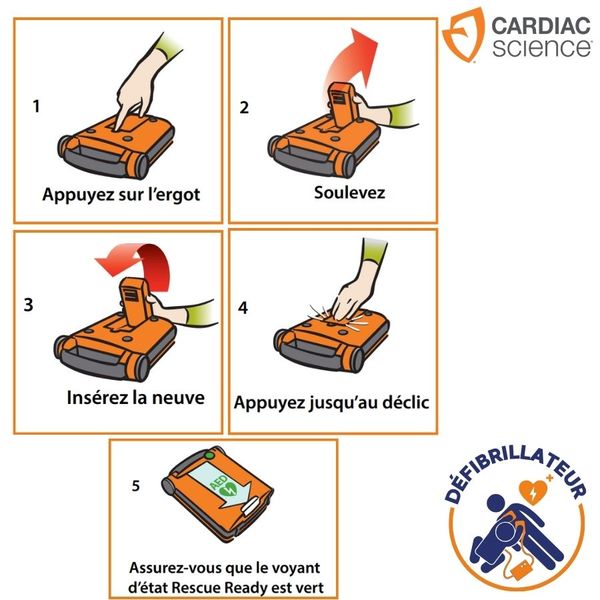 CARDIAC science

1

Appuyez sur l'ergot

2

Soulevez

3

Insérez la neuve

4

Appuyez jusqu'au déclic

5

AED

Assurez-vous que le voyant d'état Rescue Ready est vert

DÉFIBRILLATEUR