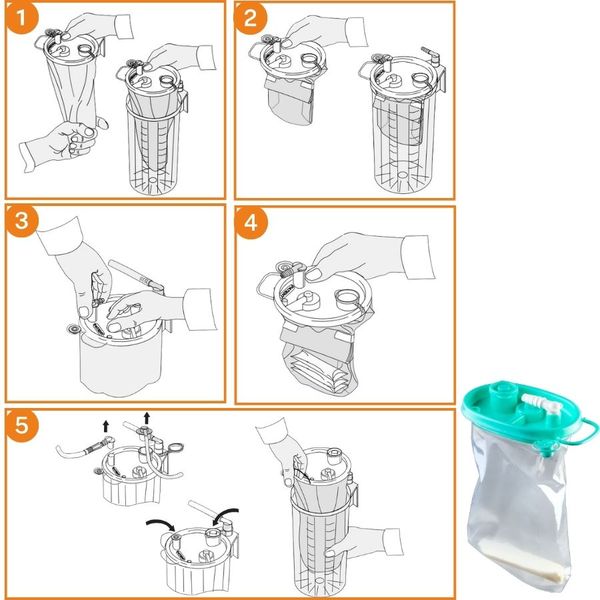 1

2

3

4

5